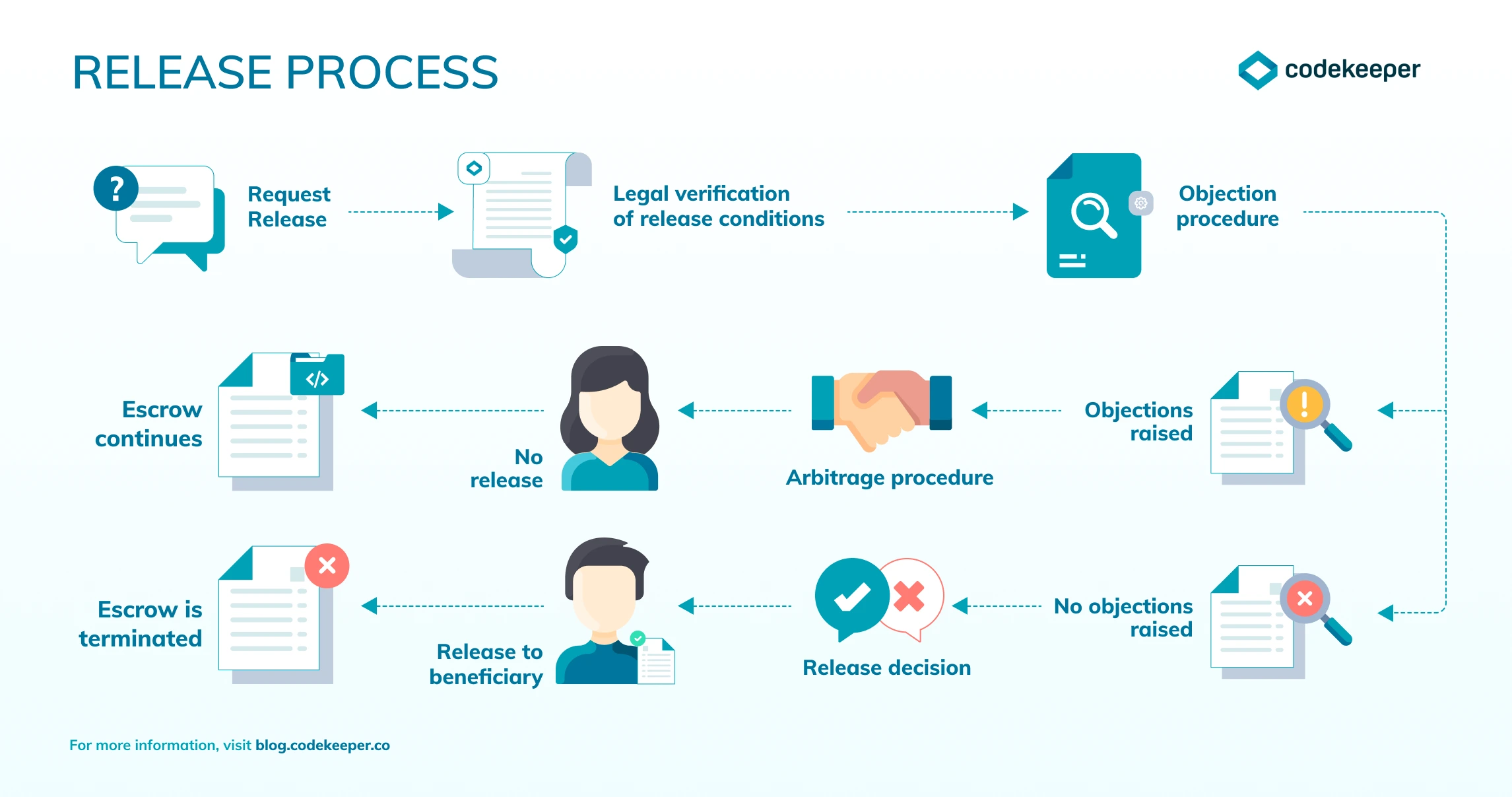 RELEASE PROCESS

codekeeper

Request Release

Legal verification of release conditions

Objection procedure

Objections raised

Arbitrage procedure

No release

Escrow continues

No objections raised

Release decision

Release to beneficiary

Escrow is terminated

For more information, visit blog.codekeeper.co